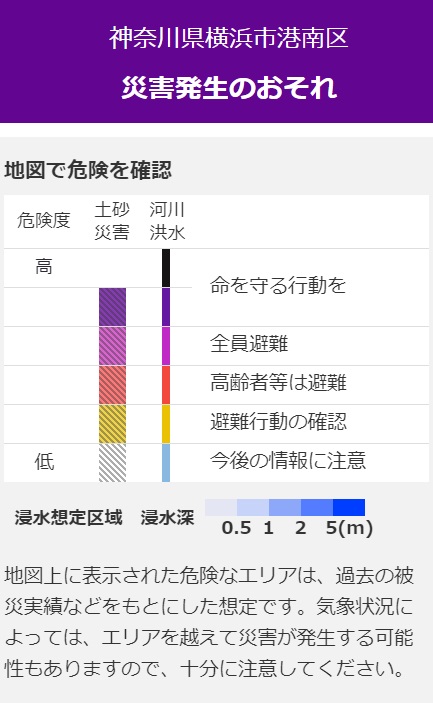 神奈川県横浜市港南区

災害発生のおそれ

地図で危険を確認

| 危険度 | 土砂災害 | 河川洪水 | |
|---|---|---|---|
| 高 | | | 命を守る行動を |
| | | | 全員避難 |
| | | | 高齢者等は避難 |
| | | | 避難行動の確認 |
| 低 | | | 今後の情報に注意 |

浸水想定区域　浸水深　0.5　1　2　5(m)

地図上に表示された危険なエリアは、過去の被災実績などをもとにした想定です。気象状況によっては、エリアを越えて災害が発生する可能性もありますので、十分に注意してください。